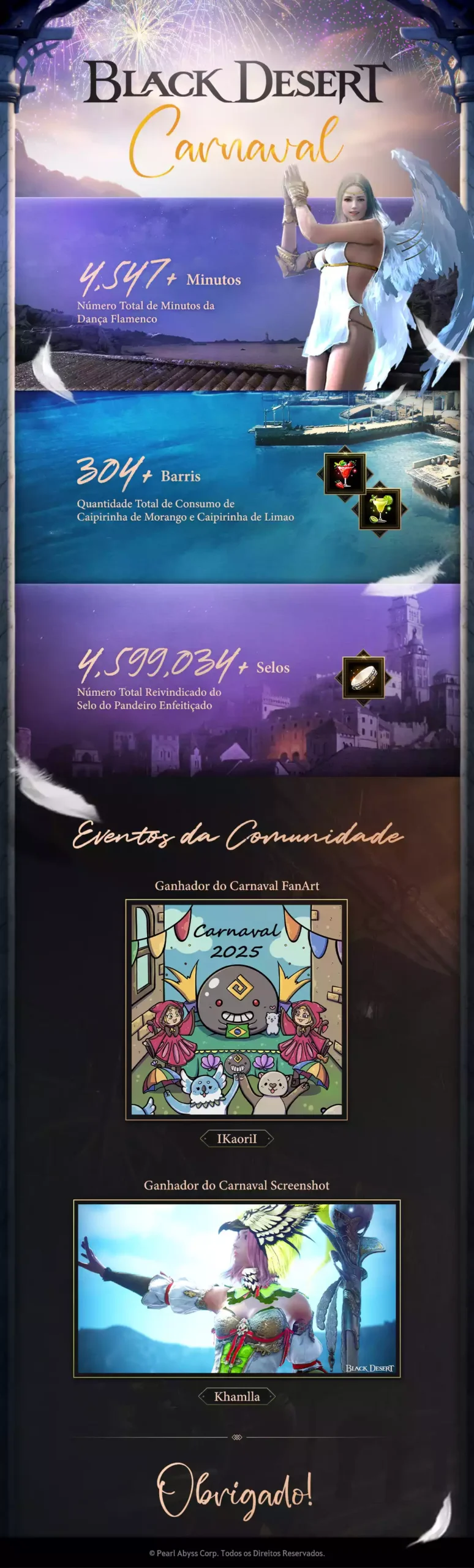 BLACK DESERT
Carnaval

4,547+ Minutos
Número Total de Minutos da Dança Flamenco

304+ Barris
Quantidade Total de Consumo de Caipirinha de Morango e Caipirinha de Limao

4,599,034+ Selos
Número Total Reivindicado do Selo do Pandeiro Enfeitiçado

Eventos da Comunidade

Ganhador do Carnaval FanArt

Carnaval
2025

IKaoriI

Ganhador do Carnaval Screenshot

BLACK DESERT

Khamlla

Obrigado!

© Pearl Abyss Corp. Todos os Direitos Reservados.